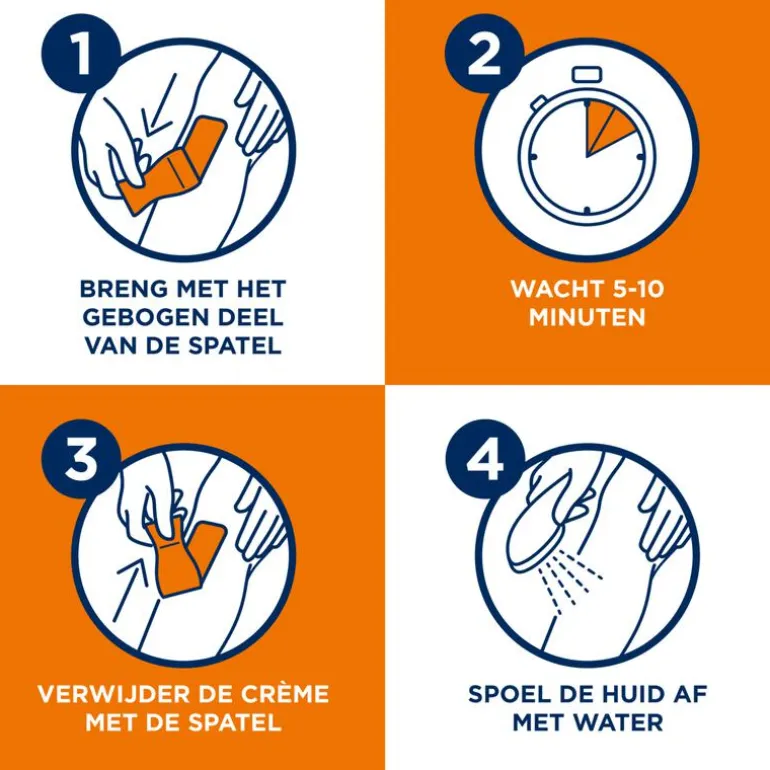 1

BRENG MET HET GEBOGEN DEEL VAN DE SPATEL

2

WACHT 5-10 MINUTEN

3

VERWIJDER DE CRÈME MET DE SPATEL

4

SPOEL DE HUID AF MET WATER