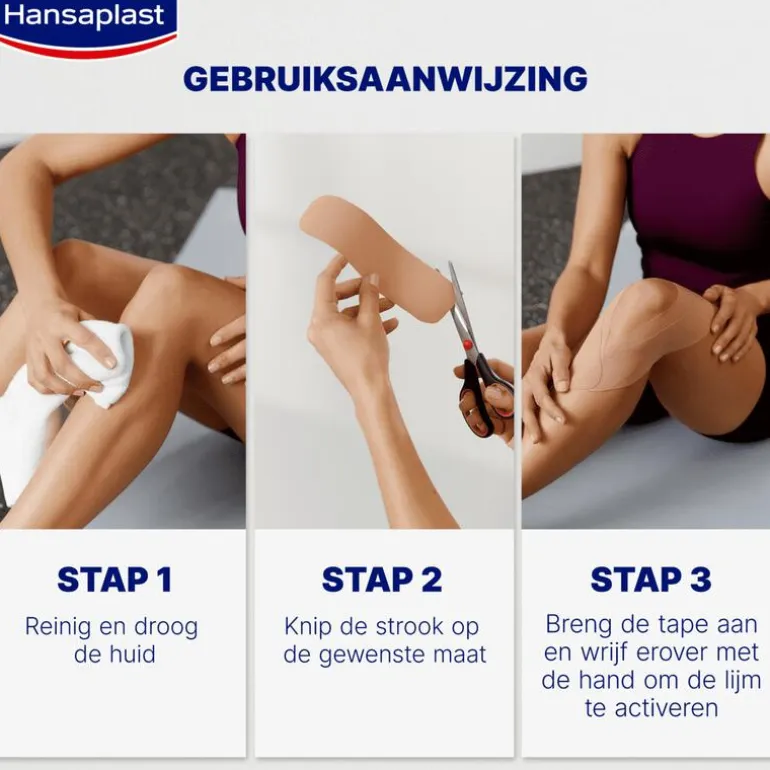 Hansaplast

GEBRUIKSAANWIJZING

STAP 1

Reinig en droog de huid

STAP 2

Knip de strook op de gewenste maat

STAP 3

Breng de tape aan en wrijf erover met de hand om de lijm te activeren