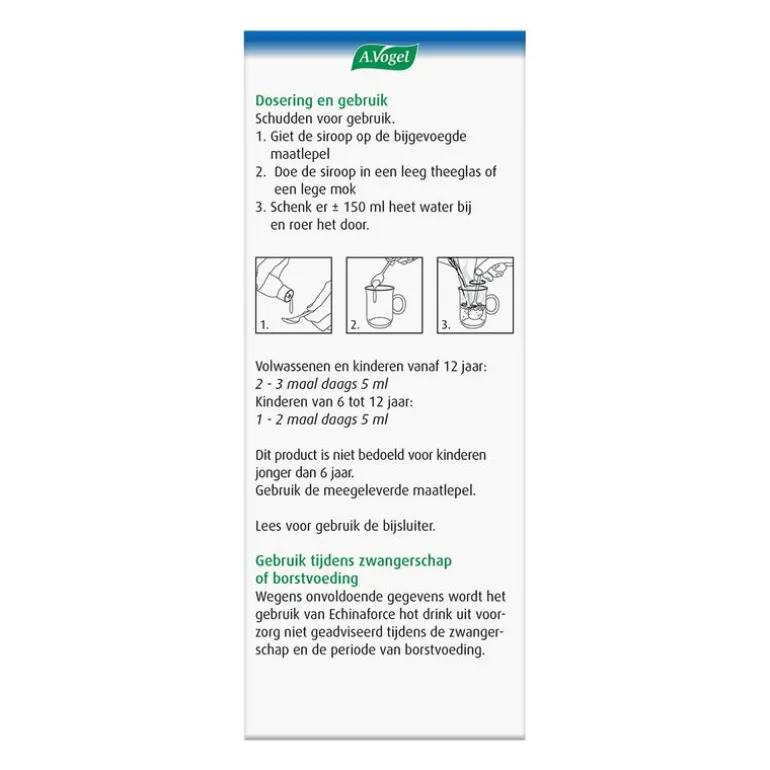 A.Vogel

Dosering en gebruik
Schudden voor gebruik.
1. Giet de siroop op de bijgevoegde maatlepel
2. Doe de siroop in een leeg theeglas of een lege mok
3. Schenk er ± 150 ml heet water bij en roer het door.

1.

2.

3.

Volwassenen en kinderen vanaf 12 jaar:
2 - 3 maal daags 5 ml
Kinderen van 6 tot 12 jaar:
1 - 2 maal daags 5 ml

Dit product is niet bedoeld voor kinderen jonger dan 6 jaar.
Gebruik de meegeleverde maatlepel.

Lees voor gebruik de bijsluiter.

Gebruik tijdens zwangerschap of borstvoeding
Wegens onvoldoende gegevens wordt het gebruik van Echinaforce hot drink uit voorzorg niet geadviseerd tijdens de zwangerschap en de periode van borstvoeding.